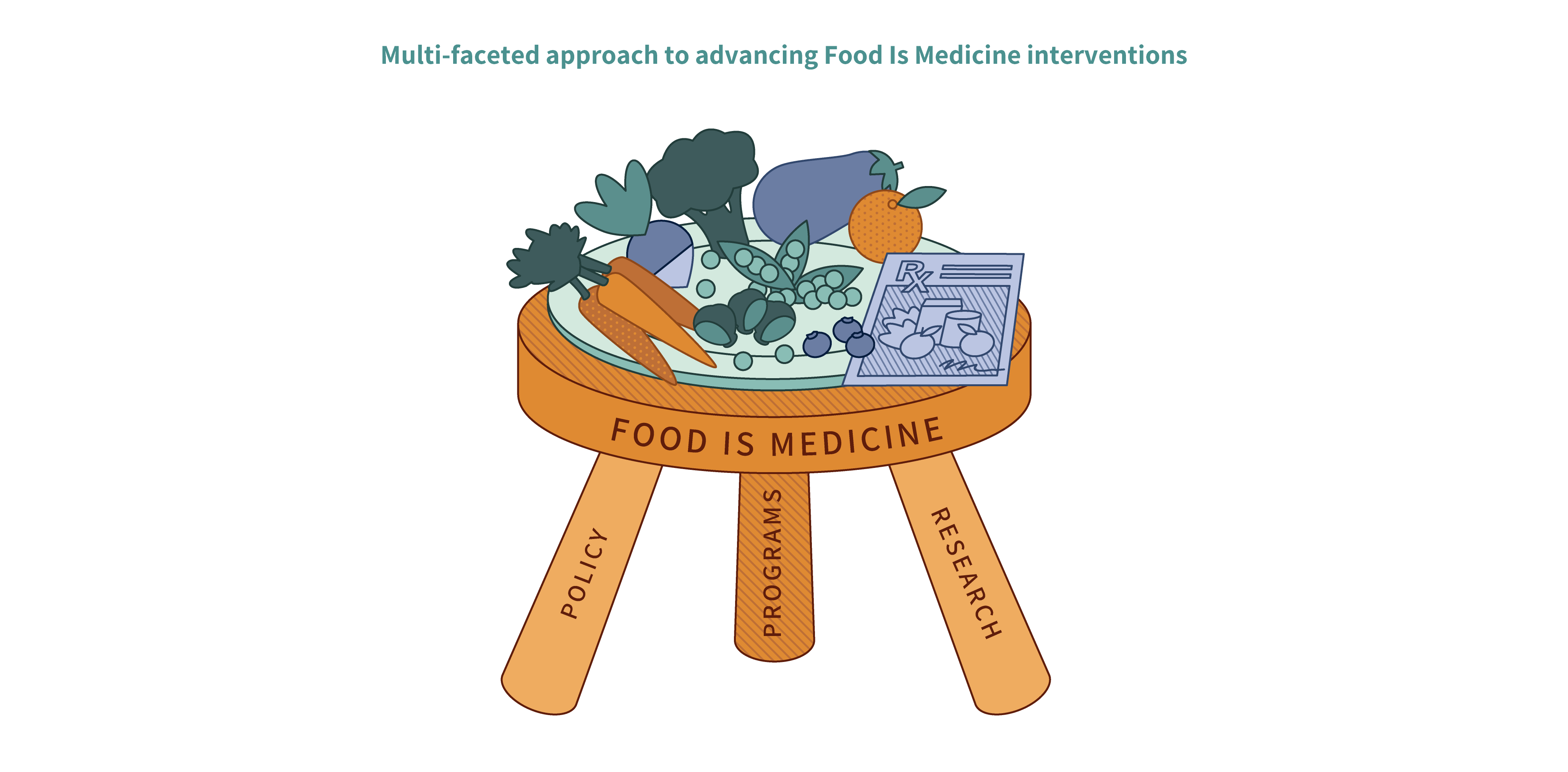 Multi-faceted approach to advancing Food Is Medicine interventions

RX

FOOD IS MEDICINE

POLICY

PROGRAMS

RESEARCH