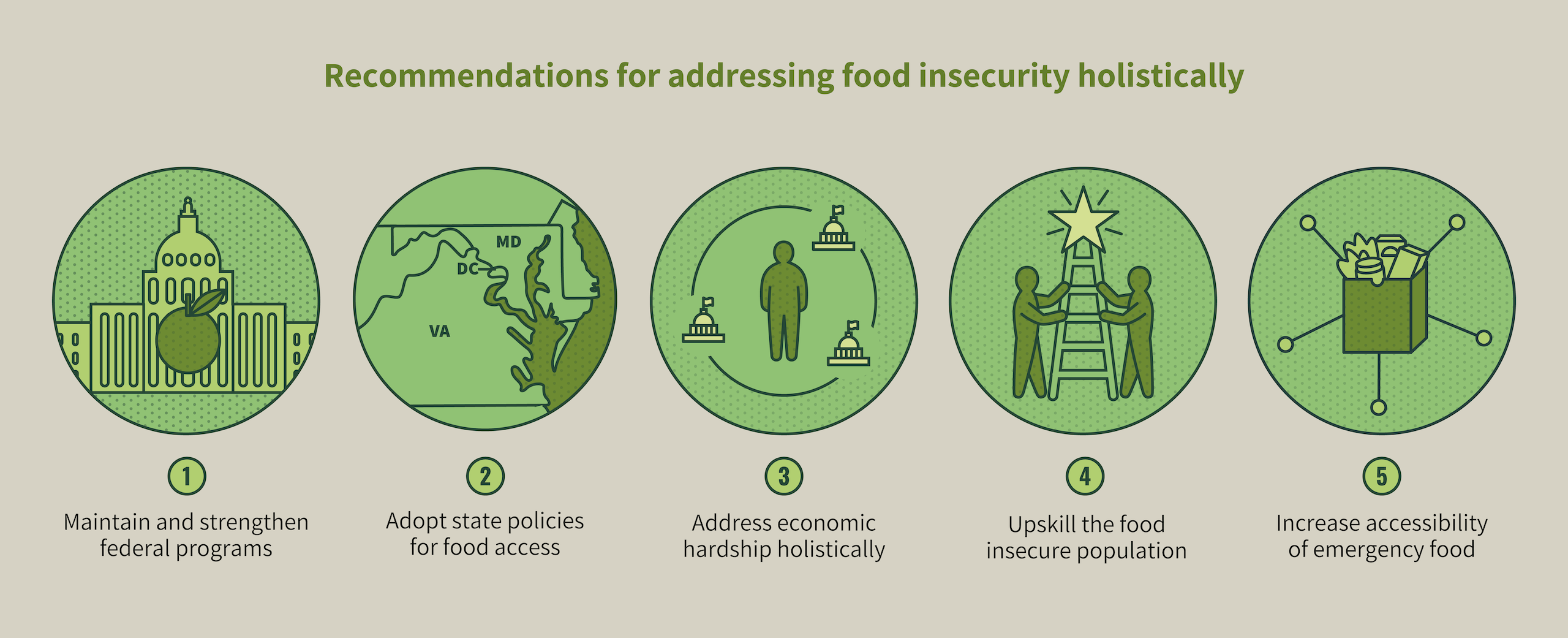 Recommendations for addressing food insecurity holistically

MD
DC
VA

1
Maintain and strengthen federal programs

2
Adopt state policies for food access

3
Address economic hardship holistically

4
Upskill the food insecure population

5
Increase accessibility of emergency food